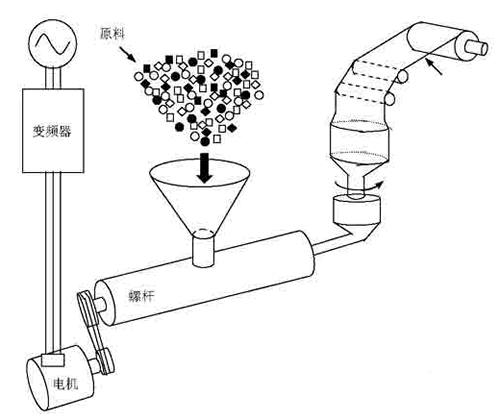 原料

变频器

螺杆

电机